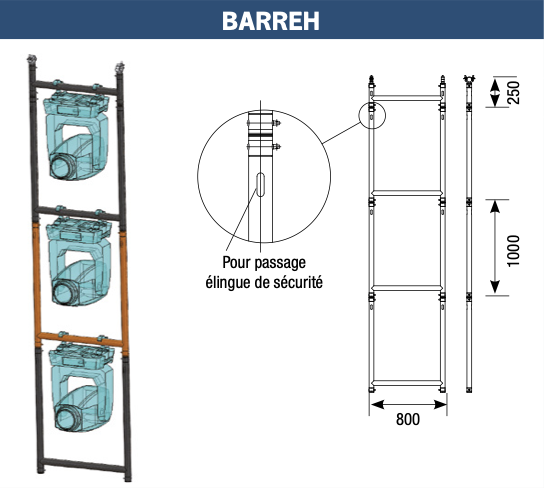 BARREH

Pour passage
élingue de sécurité

250

1000

800